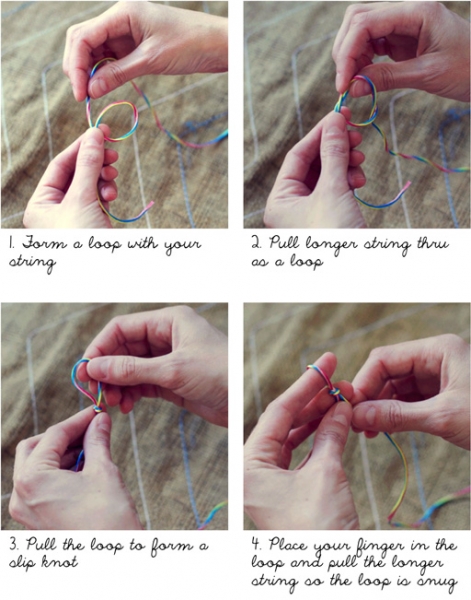 1. Form a loop with your string

2. Pull longer string thru as a loop

3. Pull the loop to form a slip knot

4. Place your finger in the loop and pull the longer string so the loop is snug