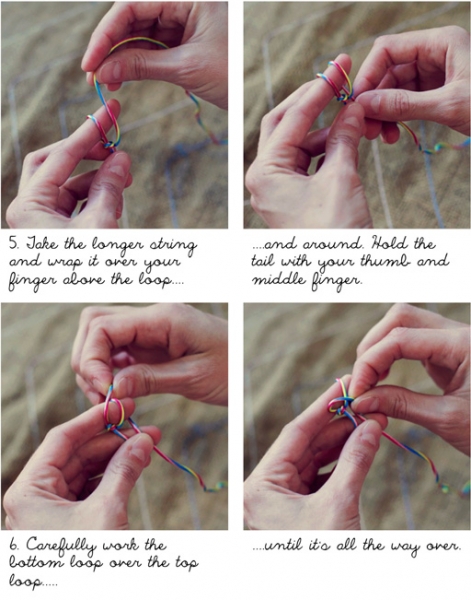 5. Take the longer string and wrap it over your finger above the loop....

....and around. Hold the tail with your thumb and middle finger.

6. Carefully work the bottom loop over the top loop.....

....until it's all the way over.