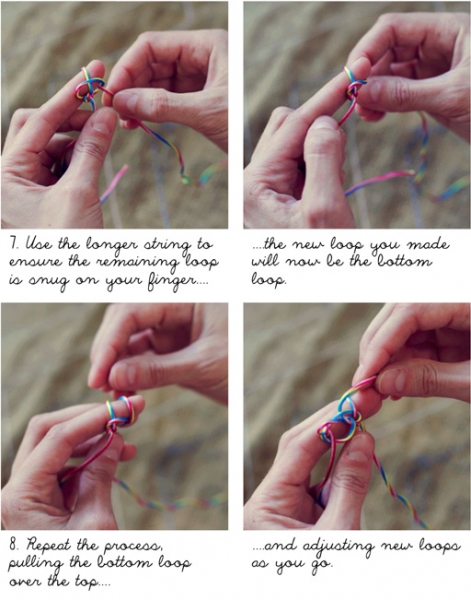 7. Use the longer string to ensure the remaining loop is snug on your finger....

...the new loop you made will now be the bottom loop.

8. Repeat the process, pulling the bottom loop over the top....

...and adjusting new loops as you go.